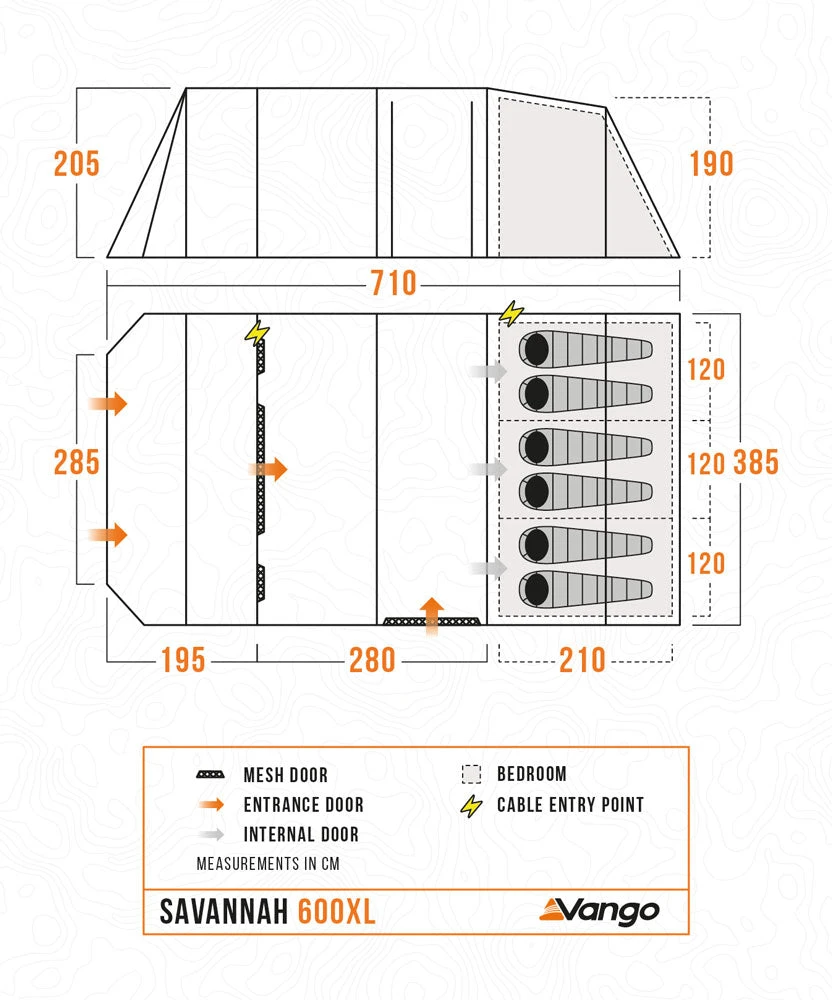 205

190

710

285

120

120 385

120

195

280

210

MESH DOOR

ENTRANCE DOOR

INTERNAL DOOR

BEDROOM

CABLE ENTRY POINT

MEASUREMENTS IN CM

SAVANNAH 600XL

Vango